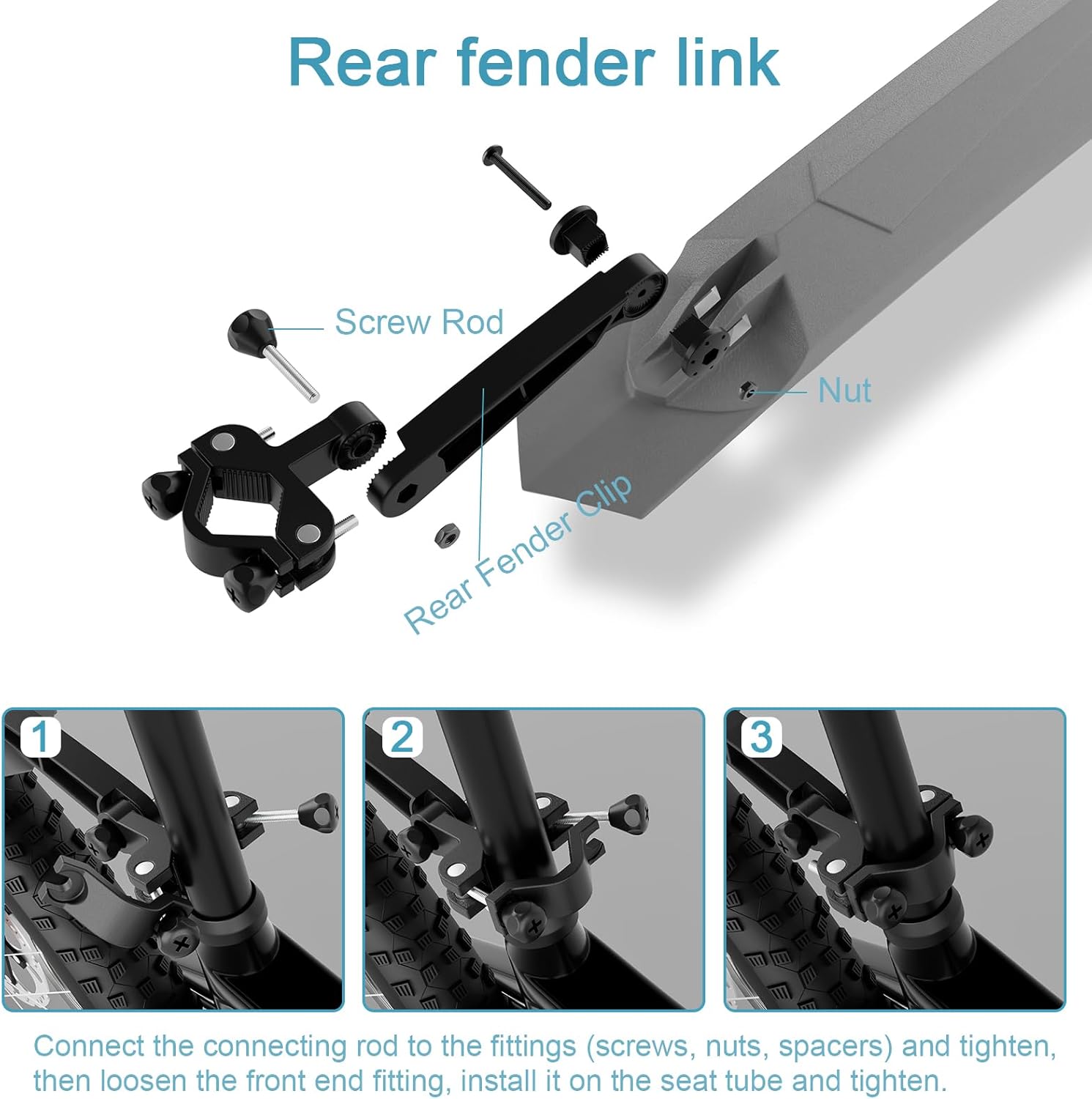 Rear fender link

Screw Rod

Nut

Rear Fender Clip

1

2

3

Connect the connecting rod to the fittings (screws, nuts, spacers) and tighten, then loosen the front end fitting, install it on the seat tube and tighten.